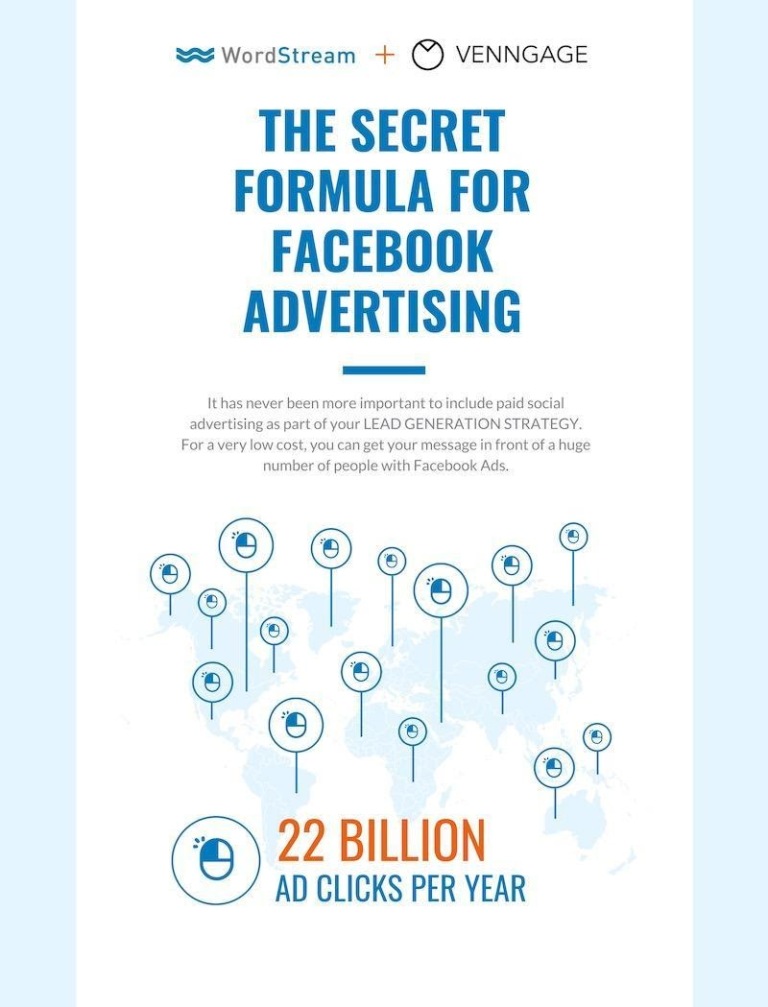 WordStream + VENNGAGE

THE SECRET FORMULA FOR FACEBOOK ADVERTISING

It has never been more important to include paid social advertising as part of your LEAD GENERATION STRATEGY. For a very low cost, you can get your message in front of a huge number of people with Facebook Ads.

22 BILLION
AD CLICKS PER YEAR