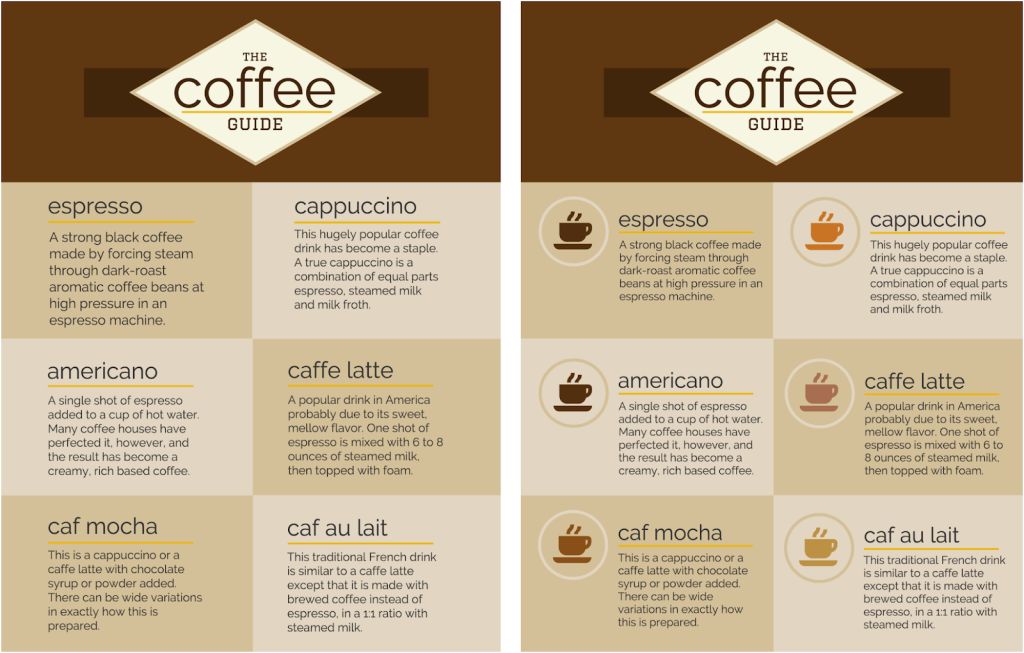 THE
coffee
GUIDE

espresso

A strong black coffee made by forcing steam through dark-roast aromatic coffee beans at high pressure in an espresso machine.

cappuccino

This hugely popular coffee drink has become a staple. A true cappuccino is a combination of equal parts espresso, steamed milk and milk froth.

americano

A single shot of espresso added to a cup of hot water. Many coffee houses have perfected it, however, and the result has become a creamy, rich based coffee.

caffe latte

A popular drink in America probably due to its sweet, mellow flavor. One shot of espresso is mixed with 6 to 8 ounces of steamed milk, then topped with foam.

caf mocha

This is a cappuccino or a caffe latte with chocolate syrup or powder added. There can be wide variations in exactly how this is prepared.

caf au lait

This traditional French drink is similar to a caffe latte except that it is made with brewed coffee instead of espresso, in a 1:1 ratio with steamed milk.

THE
coffee
GUIDE

espresso

A strong black coffee made by forcing steam through dark-roast aromatic coffee beans at high pressure in an espresso machine.

cappuccino

This hugely popular coffee drink has become a staple. A true cappuccino is a combination of equal parts espresso, steamed milk and milk froth.

americano

A single shot of espresso added to a cup of hot water. Many coffee houses have perfected it, however, and the result has become a creamy, rich based coffee.

caffe latte

A popular drink in America probably due to its sweet, mellow flavor. One shot of espresso is mixed with 6 to 8 ounces of steamed milk, then topped with foam.

caf mocha

This is a cappuccino or a caffe latte with chocolate syrup or powder added. There can be wide variations in exactly how this is prepared.

caf au lait

This traditional French drink is similar to a caffe latte except that it is made with brewed coffee instead of espresso, in a 1:1 ratio with steamed milk.